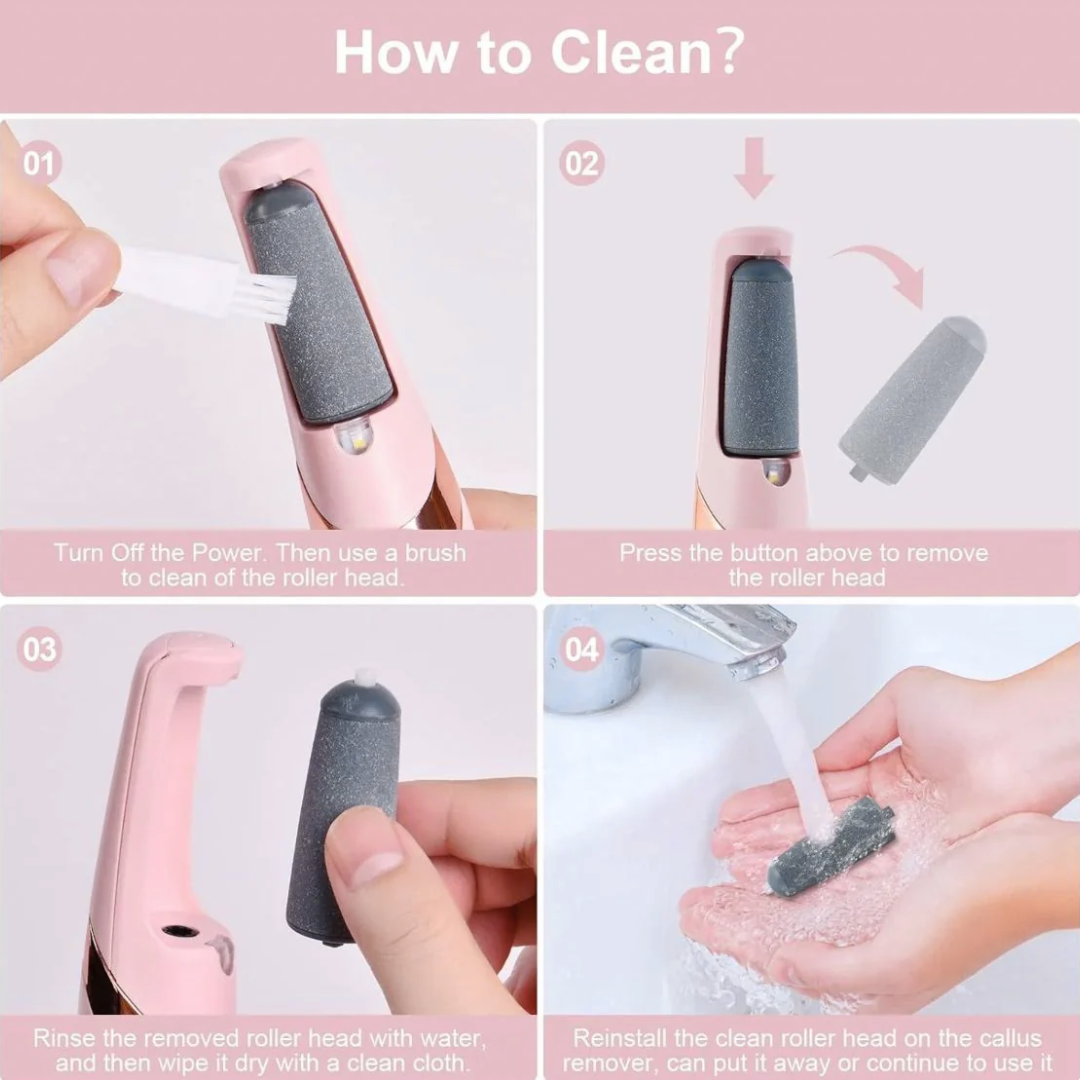 How to Clean?

01

Turn Off the Power. Then use a brush to clean of the roller head.

02

Press the button above to remove the roller head

03

Rinse the removed roller head with water, and then wipe it dry with a clean cloth.

04

Reinstall the clean roller head on the callus remover, can put it away or continue to use it